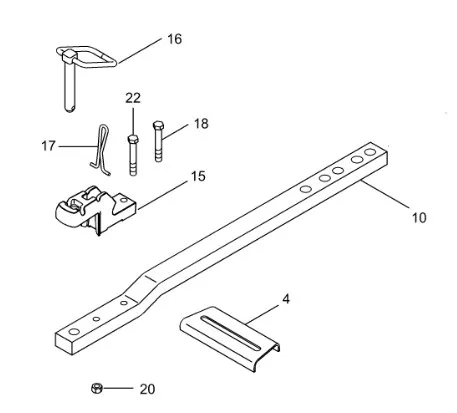 16
22
18
17
15
10
4
20