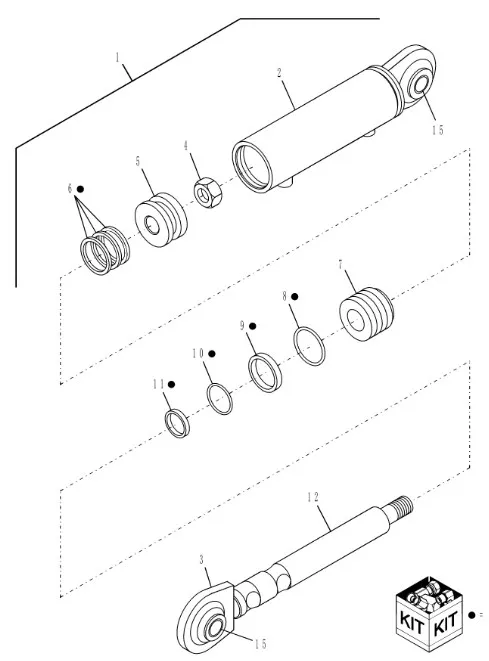 1
2
15
4
5
6 ●
7
8 ●
9 ●
10 ●
11 ●
12
3
15
KIT KIT
● =